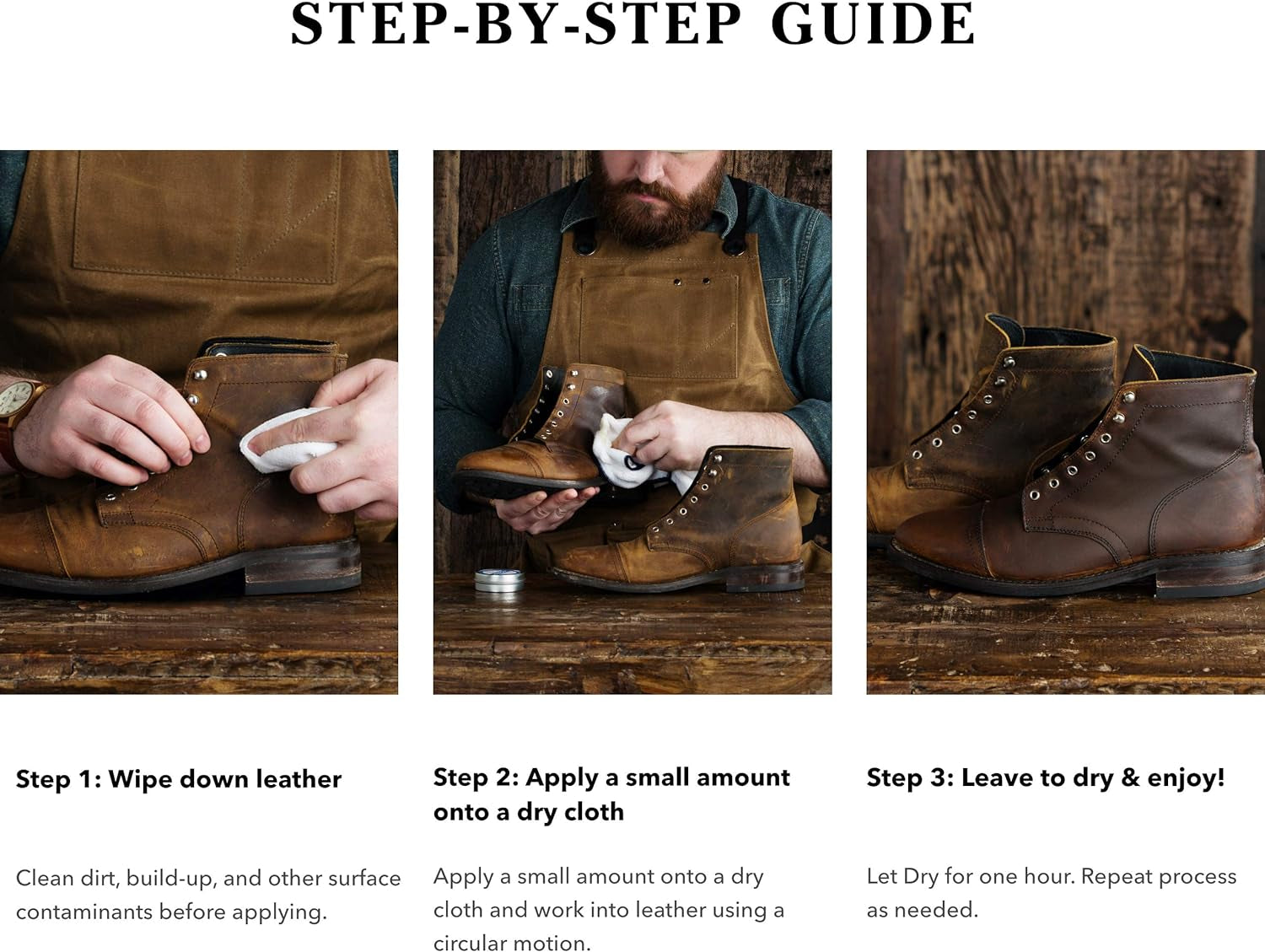 STEP-BY-STEP GUIDE

Step 1: Wipe down leather

Clean dirt, build-up, and other surface contaminants before applying.

Step 2: Apply a small amount onto a dry cloth

Apply a small amount onto a dry cloth and work into leather using a circular motion.

Step 3: Leave to dry & enjoy!

Let Dry for one hour. Repeat process as needed.